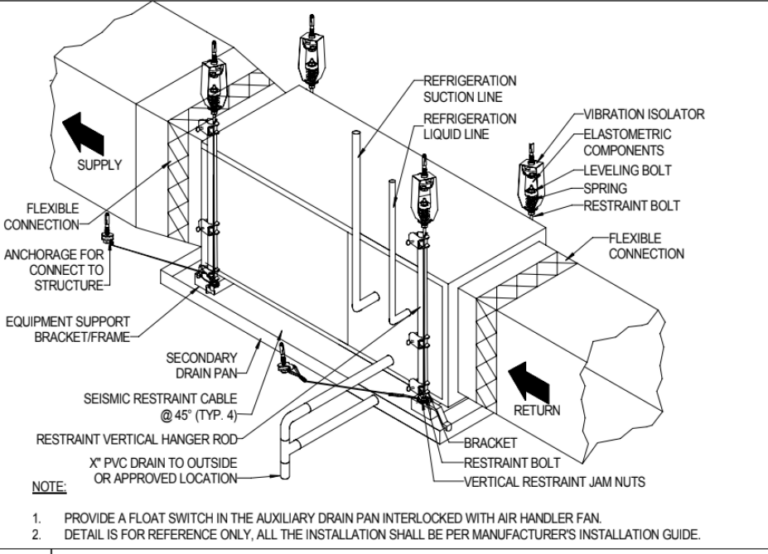 SUPPLY

FLEXIBLE CONNECTION

ANCHORAGE FOR CONNECT TO STRUCTURE

EQUIPMENT SUPPORT BRACKET/FRAME

SECONDARY DRAIN PAN

SEISMIC RESTRAINT CABLE @ 45° (TYP. 4)

RESTRAINT VERTICAL HANGER ROD

X" PVC DRAIN TO OUTSIDE OR APPROVED LOCATION

REFRIGERATION SUCTION LINE

REFRIGERATION LIQUID LINE

VIBRATION ISOLATOR

ELASTOMETRIC COMPONENTS

LEVELING BOLT

SPRING

RESTRAINT BOLT

FLEXIBLE CONNECTION

RETURN

BRACKET

RESTRAINT BOLT

VERTICAL RESTRAINT JAM NUTS

NOTE:

1. PROVIDE A FLOAT SWITCH IN THE AUXILIARY DRAIN PAN INTERLOCKED WITH AIR HANDLER FAN.
2. DETAIL IS FOR REFERENCE ONLY, ALL THE INSTALLATION SHALL BE PER MANUFACTURER'S INSTALLATION GUIDE.