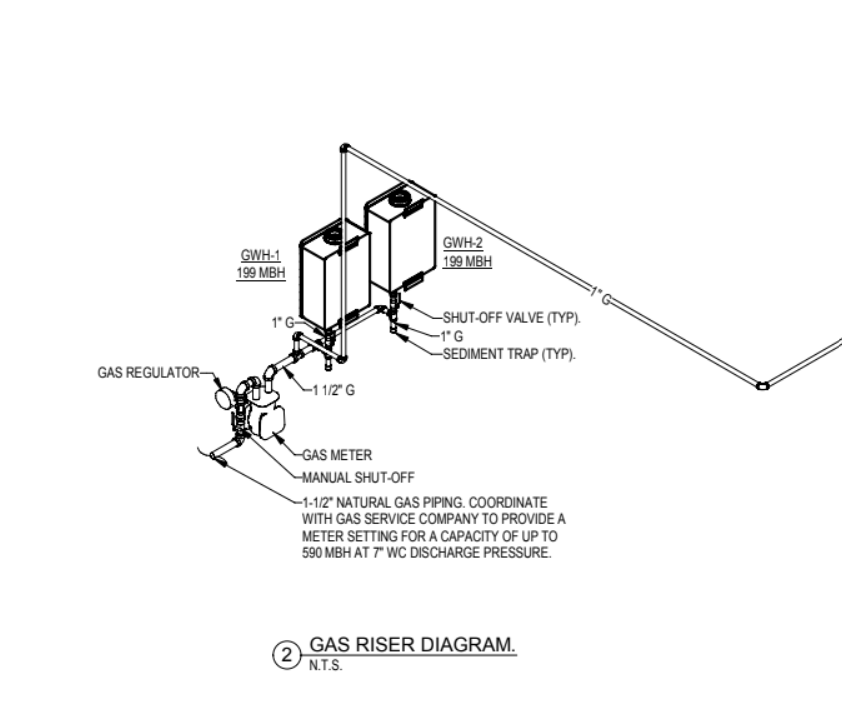 GWH-1
199 MBH

GWH-2
199 MBH

1" G

1" G

SHUT-OFF VALVE (TYP).

1" G

SEDIMENT TRAP (TYP).

GAS REGULATOR

1 1/2" G

GAS METER

MANUAL SHUT-OFF

1-1/2" NATURAL GAS PIPING. COORDINATE WITH GAS SERVICE COMPANY TO PROVIDE A METER SETTING FOR A CAPACITY OF UP TO 590 MBH AT 7" WC DISCHARGE PRESSURE.

2 GAS RISER DIAGRAM.
N.T.S.