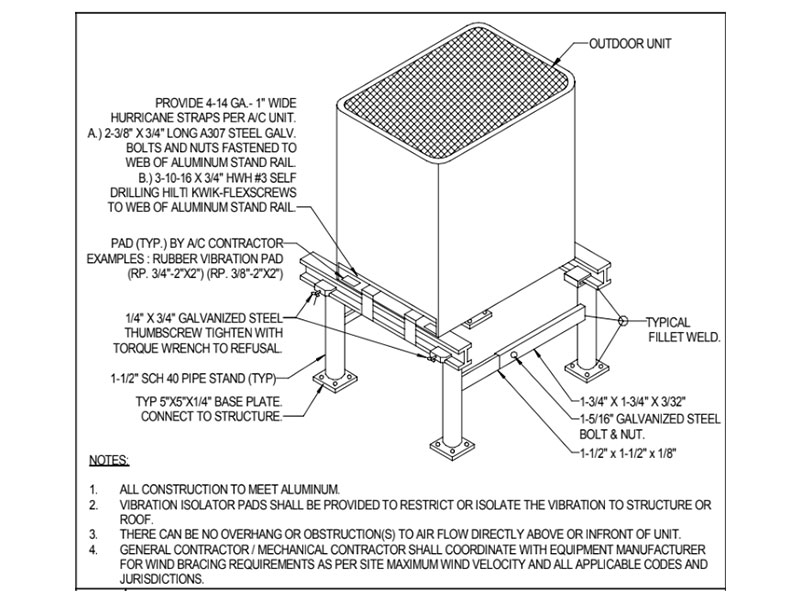 OUTDOOR UNIT

PROVIDE 4-14 GA.- 1" WIDE HURRICANE STRAPS PER A/C UNIT.
A.) 2-3/8" X 3/4" LONG A307 STEEL GALV. BOLTS AND NUTS FASTENED TO WEB OF ALUMINUM STAND RAIL.
B.) 3-10-16 X 3/4" HWH #3 SELF DRILLING HILTI KWIK-FLEXSCREWS TO WEB OF ALUMINUM STAND RAIL.

PAD (TYP.) BY A/C CONTRACTOR EXAMPLES : RUBBER VIBRATION PAD (RP. 3/4"-2"X2") (RP. 3/8"-2"X2")

1/4" X 3/4" GALVANIZED STEEL THUMBSCREW TIGHTEN WITH TORQUE WRENCH TO REFUSAL.

1-1/2" SCH 40 PIPE STAND (TYP)

TYP 5"X5"X1/4" BASE PLATE. CONNECT TO STRUCTURE.

TYPICAL FILLET WELD.

1-3/4" X 1-3/4" X 3/32"

1-5/16" GALVANIZED STEEL BOLT & NUT.

1-1/2" x 1-1/2" x 1/8"

NOTES:

1. ALL CONSTRUCTION TO MEET ALUMINUM.
2. VIBRATION ISOLATOR PADS SHALL BE PROVIDED TO RESTRICT OR ISOLATE THE VIBRATION TO STRUCTURE OR ROOF.
3. THERE CAN BE NO OVERHANG OR OBSTRUCTION(S) TO AIR FLOW DIRECTLY ABOVE OR INFRONT OF UNIT.
4. GENERAL CONTRACTOR / MECHANICAL CONTRACTOR SHALL COORDINATE WITH EQUIPMENT MANUFACTURER FOR WIND BRACING REQUIREMENTS AS PER SITE MAXIMUM WIND VELOCITY AND ALL APPLICABLE CODES AND JURISDICTIONS.