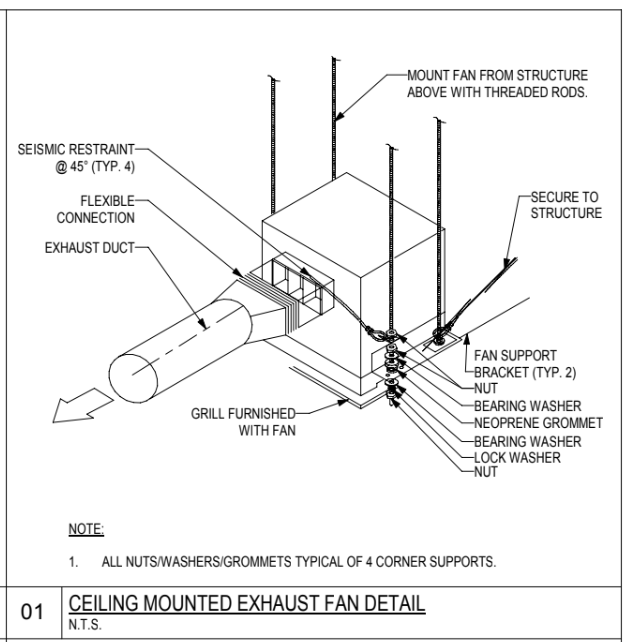 MOUNT FAN FROM STRUCTURE ABOVE WITH THREADED RODS.

SEISMIC RESTRAINT @ 45° (TYP. 4)

FLEXIBLE CONNECTION

EXHAUST DUCT

SECURE TO STRUCTURE

FAN SUPPORT BRACKET (TYP. 2)

NUT

BEARING WASHER

NEOPRENE GROMMET

BEARING WASHER

LOCK WASHER

NUT

GRILL FURNISHED WITH FAN

NOTE:

1. ALL NUTS/WASHERS/GROMMETS TYPICAL OF 4 CORNER SUPPORTS.

01 CEILING MOUNTED EXHAUST FAN DETAIL
N.T.S.