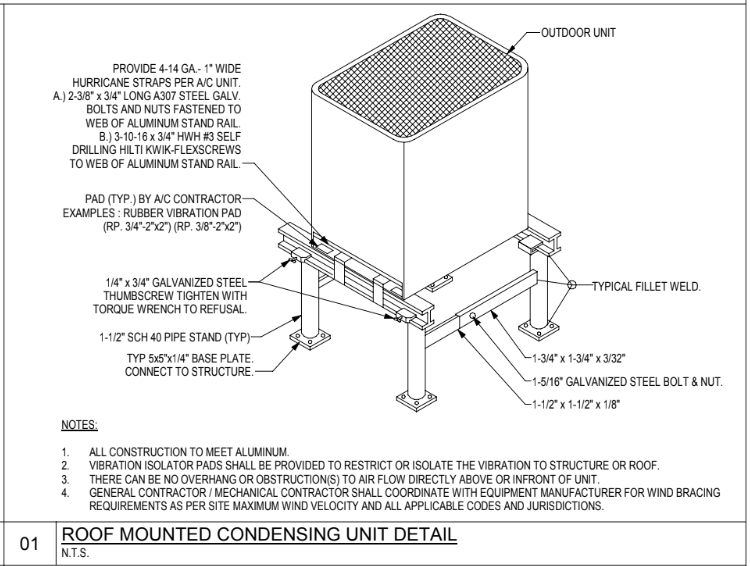 OUTDOOR UNIT

PROVIDE 4-14 GA.- 1" WIDE HURRICANE STRAPS PER A/C UNIT.
A.) 2-3/8" x 3/4" LONG A307 STEEL GALV. BOLTS AND NUTS FASTENED TO WEB OF ALUMINUM STAND RAIL.
B.) 3-10-16 x 3/4" HWH #3 SELF DRILLING HILTI KWIK-FLEXSCREWS TO WEB OF ALUMINUM STAND RAIL.

PAD (TYP.) BY A/C CONTRACTOR EXAMPLES : RUBBER VIBRATION PAD (RP. 3/4"-2"x2") (RP. 3/8"-2"x2")

1/4" x 3/4" GALVANIZED STEEL THUMBSCREW TIGHTEN WITH TORQUE WRENCH TO REFUSAL.

1-1/2" SCH 40 PIPE STAND (TYP)

TYP 5x5"x1/4" BASE PLATE. CONNECT TO STRUCTURE.

TYPICAL FILLET WELD.

1-3/4" x 1-3/4" x 3/32"

1-5/16" GALVANIZED STEEL BOLT & NUT.

1-1/2" x 1-1/2" x 1/8"

NOTES:

1. ALL CONSTRUCTION TO MEET ALUMINUM.
2. VIBRATION ISOLATOR PADS SHALL BE PROVIDED TO RESTRICT OR ISOLATE THE VIBRATION TO STRUCTURE OR ROOF.
3. THERE CAN BE NO OVERHANG OR OBSTRUCTION(S) TO AIR FLOW DIRECTLY ABOVE OR INFRONT OF UNIT.
4. GENERAL CONTRACTOR / MECHANICAL CONTRACTOR SHALL COORDINATE WITH EQUIPMENT MANUFACTURER FOR WIND BRACING REQUIREMENTS AS PER SITE MAXIMUM WIND VELOCITY AND ALL APPLICABLE CODES AND JURISDICTIONS.

01 ROOF MOUNTED CONDENSING UNIT DETAIL
N.T.S.